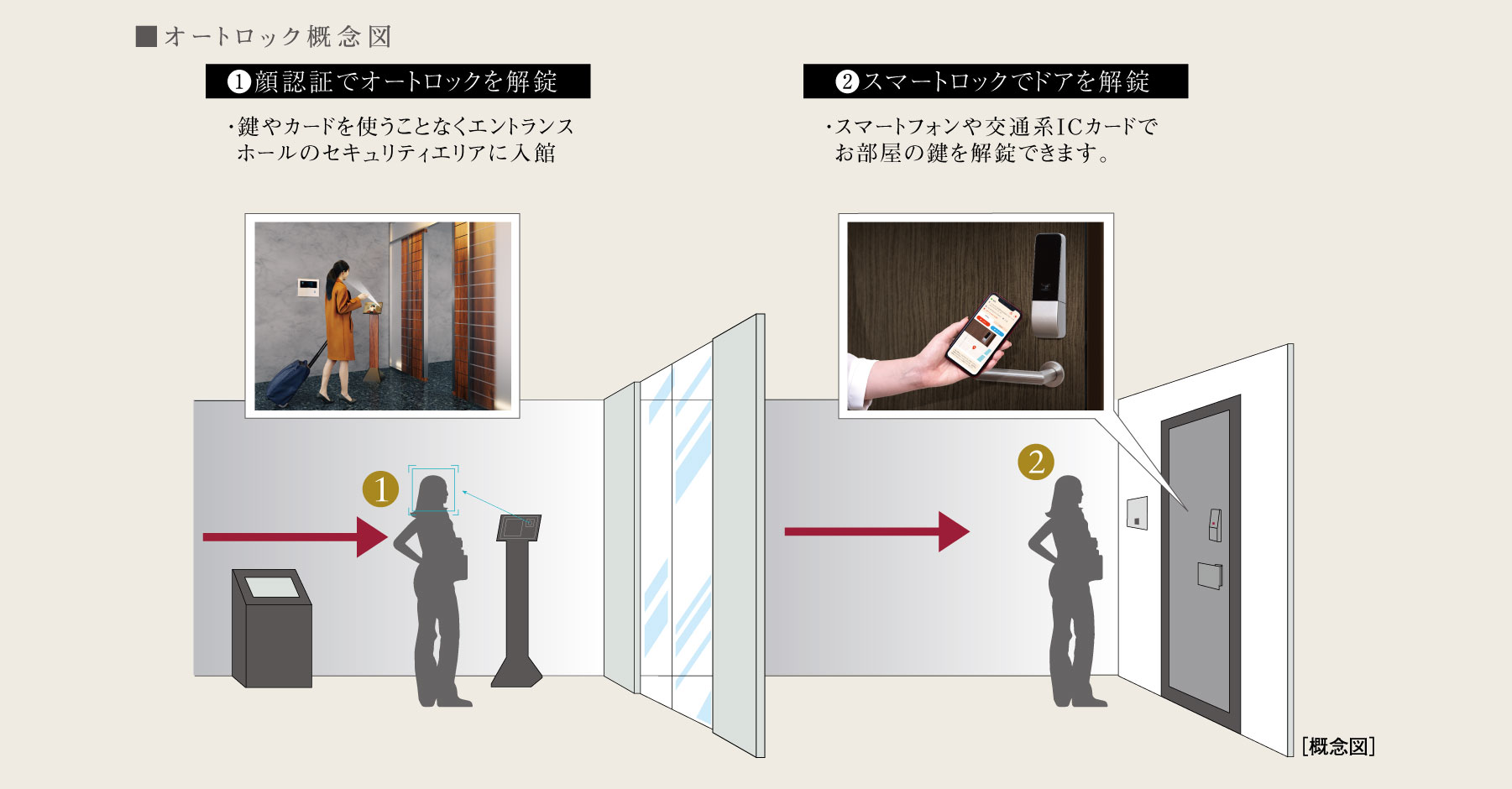 ■オートロック概念図

❶顔認証でオートロックを解錠

・鍵やカードを使うことなくエントランスホールのセキュリティエリアに入館

❷スマートロックでドアを解錠

・スマートフォンや交通系ICカードでお部屋の鍵を解錠できます。

1

2

［概念図］